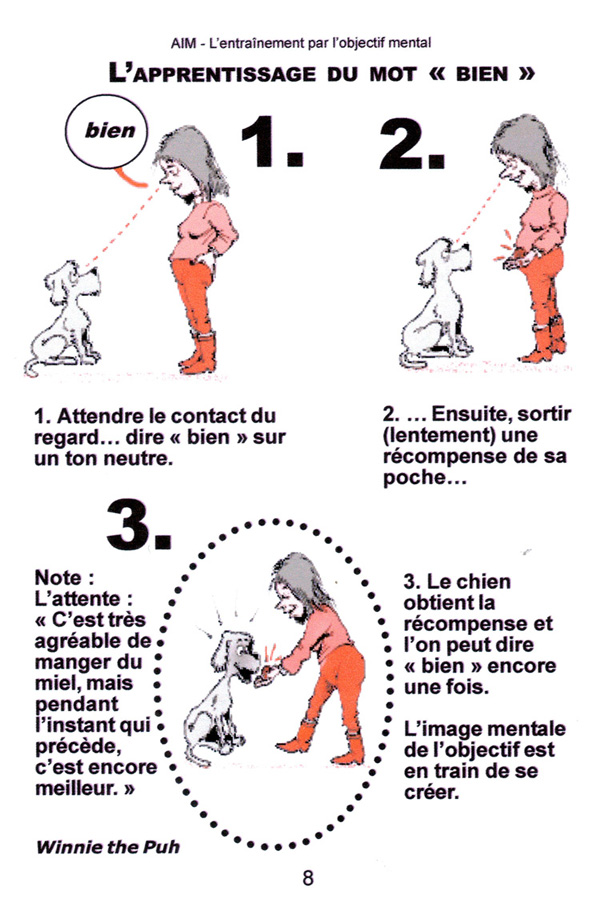 AIM - L'entraînement par l'objectif mental

L'APPRENTISSAGE DU MOT « BIEN »

bien

1.

2.

1. Attendre le contact du regard… dire « bien » sur un ton neutre.

2. … Ensuite, sortir (lentement) une récompense de sa poche…

3.

Note : L'attente : « C'est très agréable de manger du miel, mais pendant l'instant qui précède, c'est encore meilleur. »

Winnie the Puh

3. Le chien obtient la récompense et l'on peut dire « bien » encore une fois.

L'image mentale de l'objectif est en train de se créer.

8